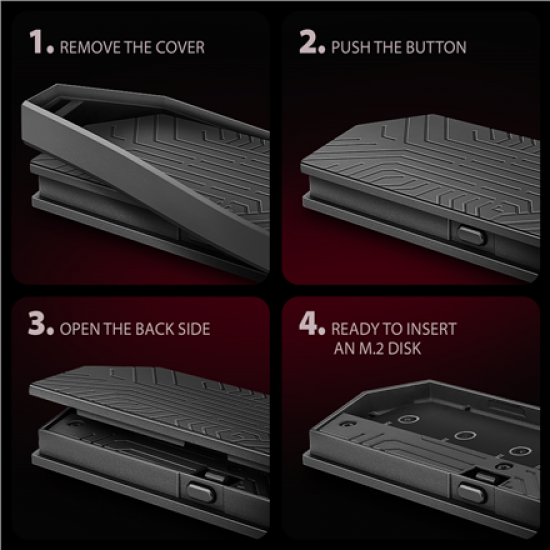 1. REMOVE THE COVER

2. PUSH THE BUTTON

3. OPEN THE BACK SIDE

4. READY TO INSERT AN M.2 DISK