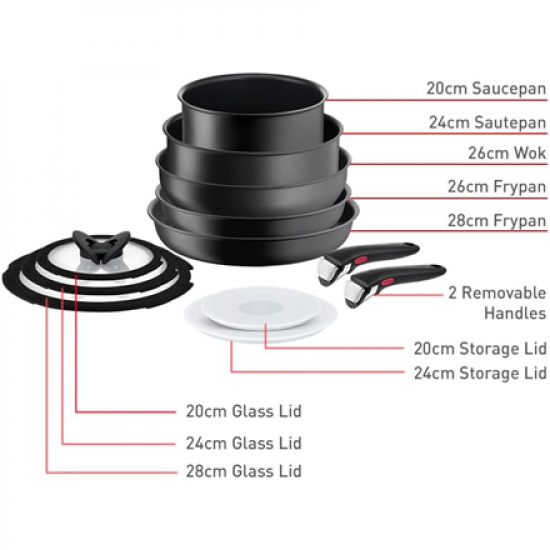 20cm Saucepan
24cm Sautepan
26cm Wok
26cm Frypan
28cm Frypan
2 Removable Handles
20cm Storage Lid
24cm Storage Lid
20cm Glass Lid
24cm Glass Lid
28cm Glass Lid